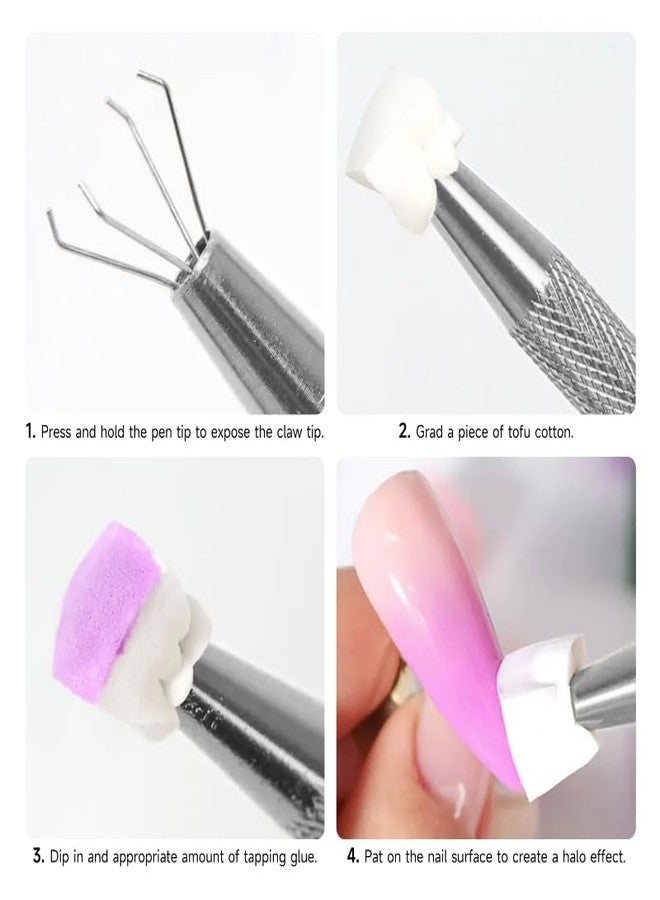 1. Press and hold the pen tip to expose the claw tip.

2. Grad a piece of tofu cotton.

3. Dip in and appropriate amount of tapping glue.

4. Pat on the nail surface to create a halo effect.